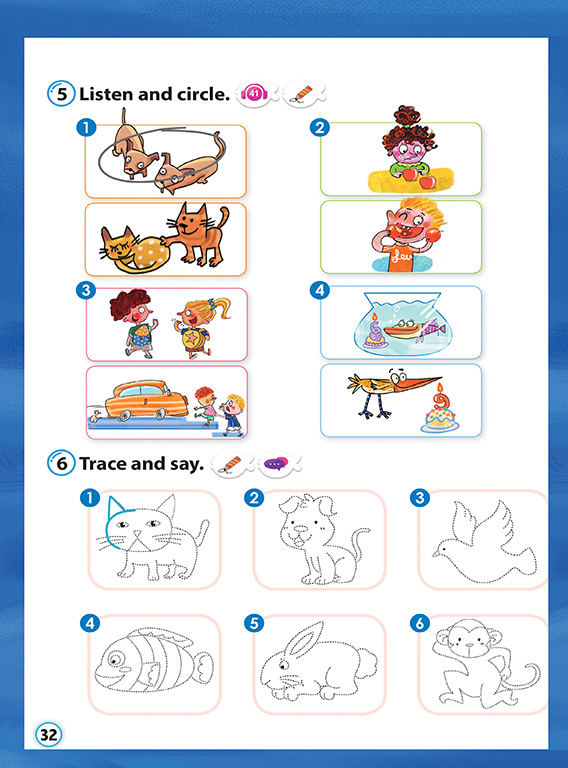 5 Listen and circle. 41

1

2

3

4

6 Trace and say.

1

2

3

4

5

6

32